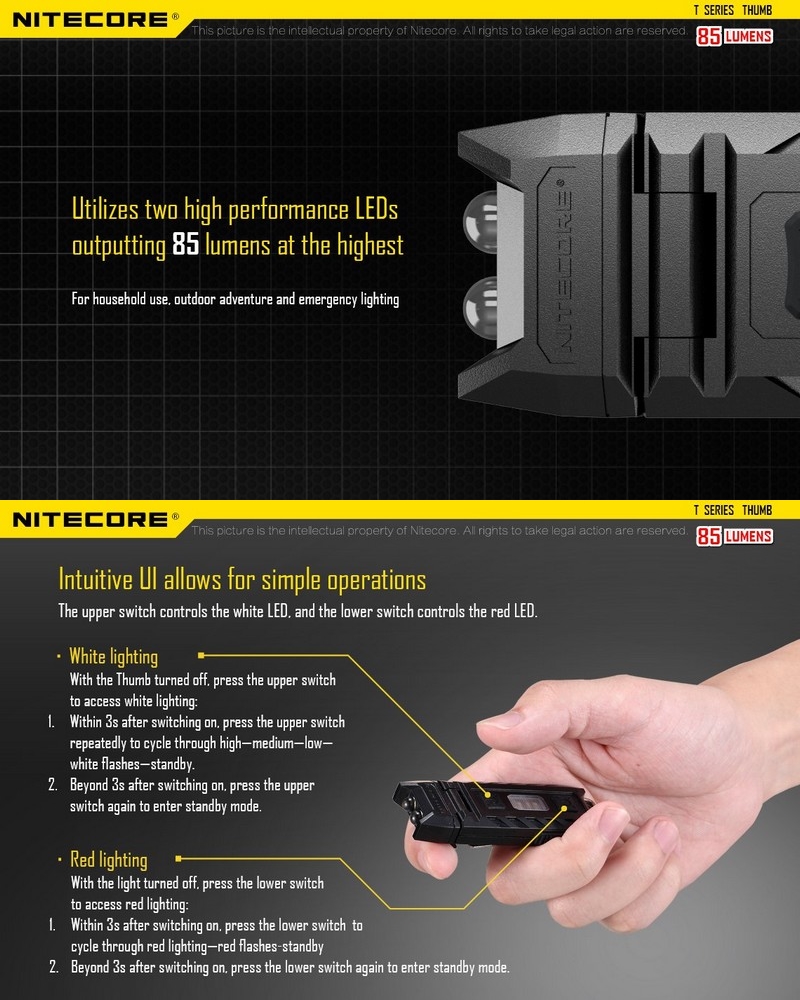 NITECORE®
T SERIES THUMB
This picture is the intellectual property of Nitecore. All rights to take legal action are reserved.
85 LUMENS

Utilizes two high performance LEDs outputting 85 lumens at the highest

For household use, outdoor adventure and emergency lighting

NITECORE

NITECORE®
T SERIES THUMB
This picture is the intellectual property of Nitecore. All rights to take legal action are reserved.
85 LUMENS

Intuitive UI allows for simple operations
The upper switch controls the white LED, and the lower switch controls the red LED.

· White lighting
With the Thumb turned off, press the upper switch to access white lighting:
1. Within 3s after switching on, press the upper switch repeatedly to cycle through high—medium—low—white flashes—standby.
2. Beyond 3s after switching on, press the upper switch again to enter standby mode.

· Red lighting
With the light turned off, press the lower switch to access red lighting:
1. Within 3s after switching on, press the lower switch to cycle through red lighting—red flashes-standby
2. Beyond 3s after switching on, press the lower switch again to enter standby mode.