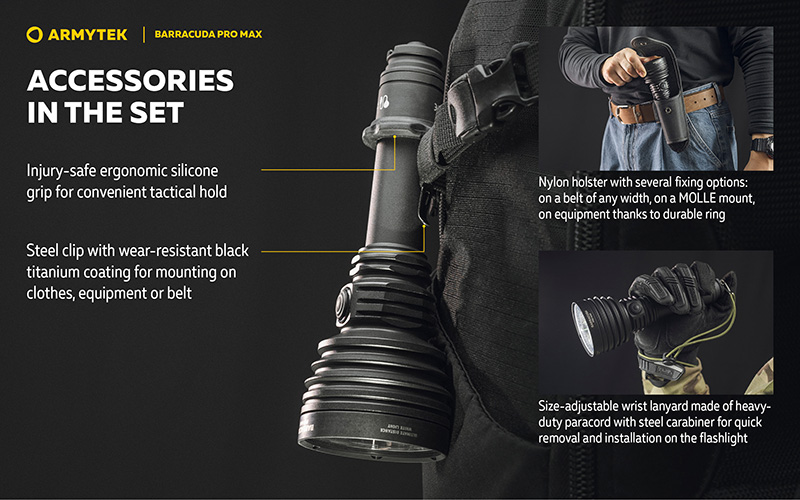 ARMYTEK | BARRACUDA PRO MAX

ACCESSORIES IN THE SET

Injury-safe ergonomic silicone grip for convenient tactical hold

Steel clip with wear-resistant black titanium coating for mounting on clothes, equipment or belt

Nylon holster with several fixing options: on a belt of any width, on a MOLLE mount, on equipment thanks to durable ring

Size-adjustable wrist lanyard made of heavy-duty paracord with steel carabiner for quick removal and installation on the flashlight