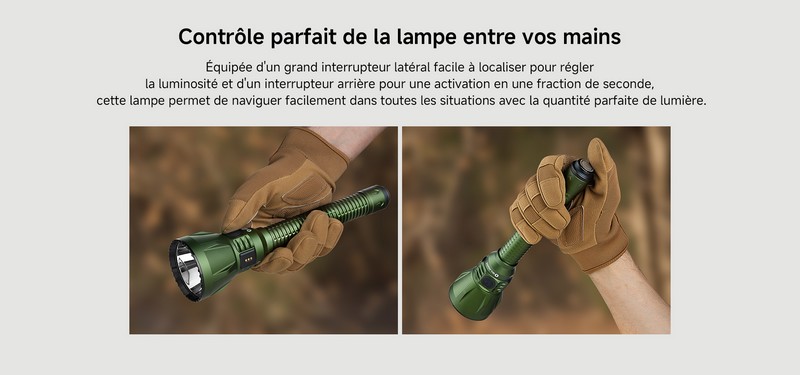 Contrôle parfait de la lampe entre vos mains

Équipée d'un grand interrupteur latéral facile à localiser pour régler la luminosité et d'un interrupteur arrière pour une activation en une fraction de seconde, cette lampe permet de naviguer facilement dans toutes les situations avec la quantité parfaite de lumière.