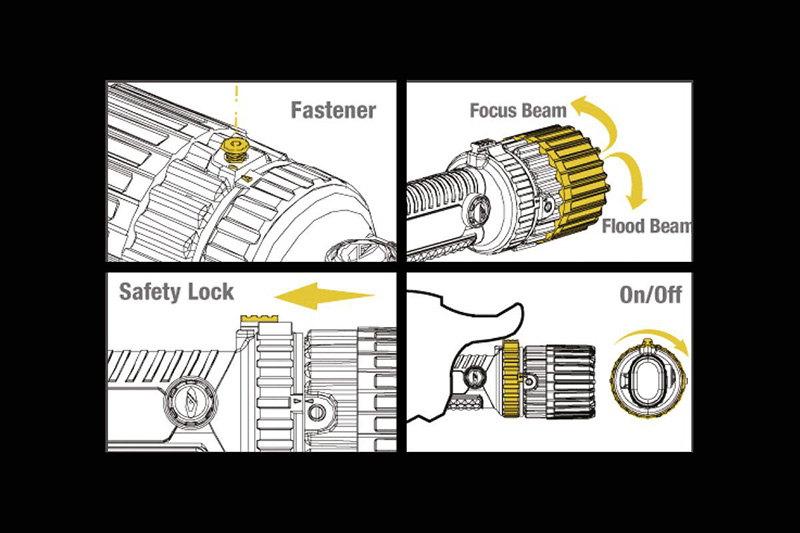 Fastener

Focus Beam

Flood Beam

Safety Lock

On/Off