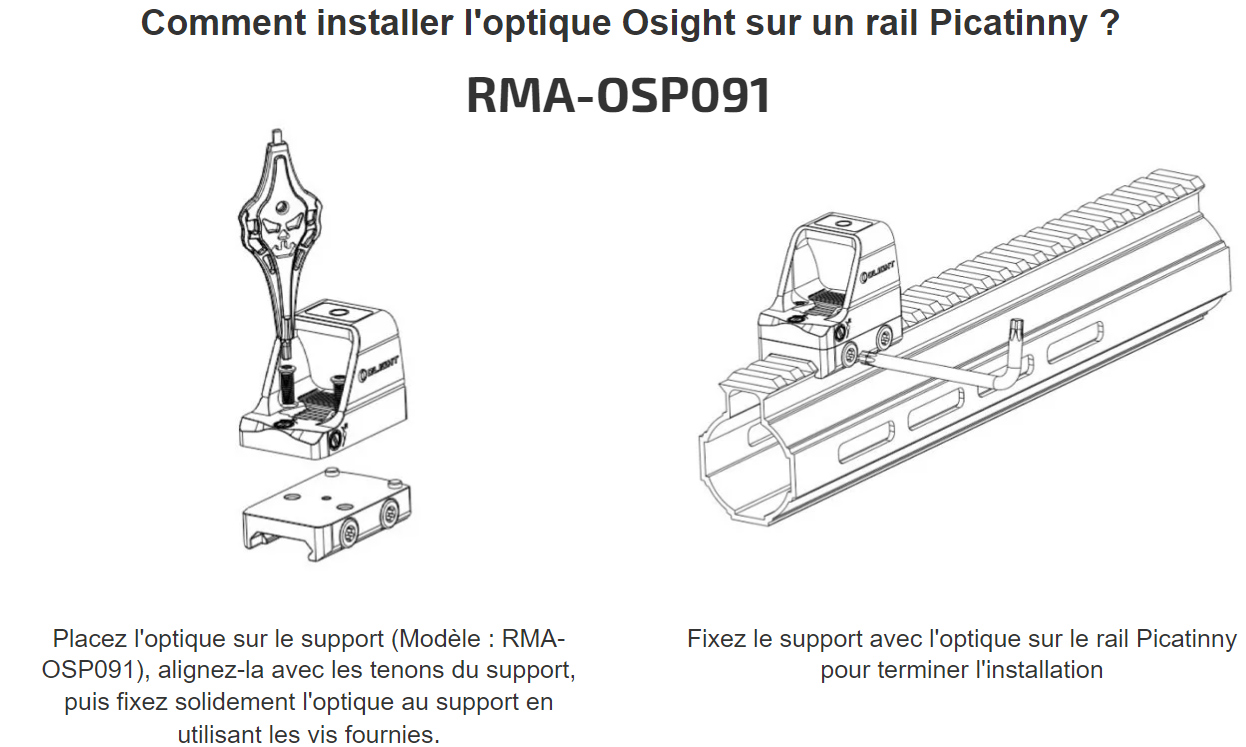 Comment installer l'optique Osight sur un rail Picatinny ?

RMA-OSP091

OLIGHT

OLIGHT

Placez l'optique sur le support (Modèle : RMA-OSP091), alignez-la avec les tenons du support, puis fixez solidement l'optique au support en utilisant les vis fournies.

Fixez le support avec l'optique sur le rail Picatinny pour terminer l'installation