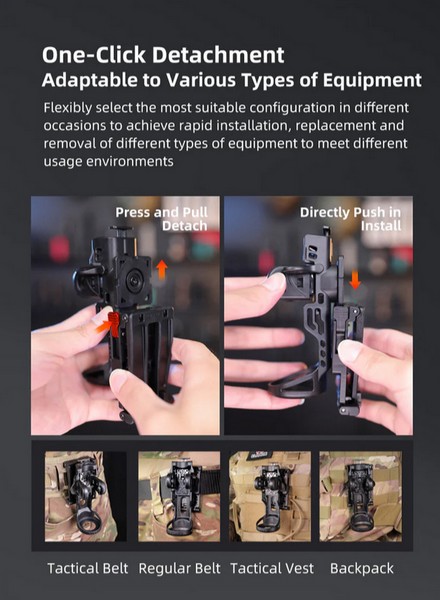 One-Click Detachment
Adaptable to Various Types of Equipment

Flexibly select the most suitable configuration in different occasions to achieve rapid installation, replacement and removal of different types of equipment to meet different usage environments

Press and Pull
Detach

Directly Push in
Install

Tactical Belt Regular Belt Tactical Vest Backpack